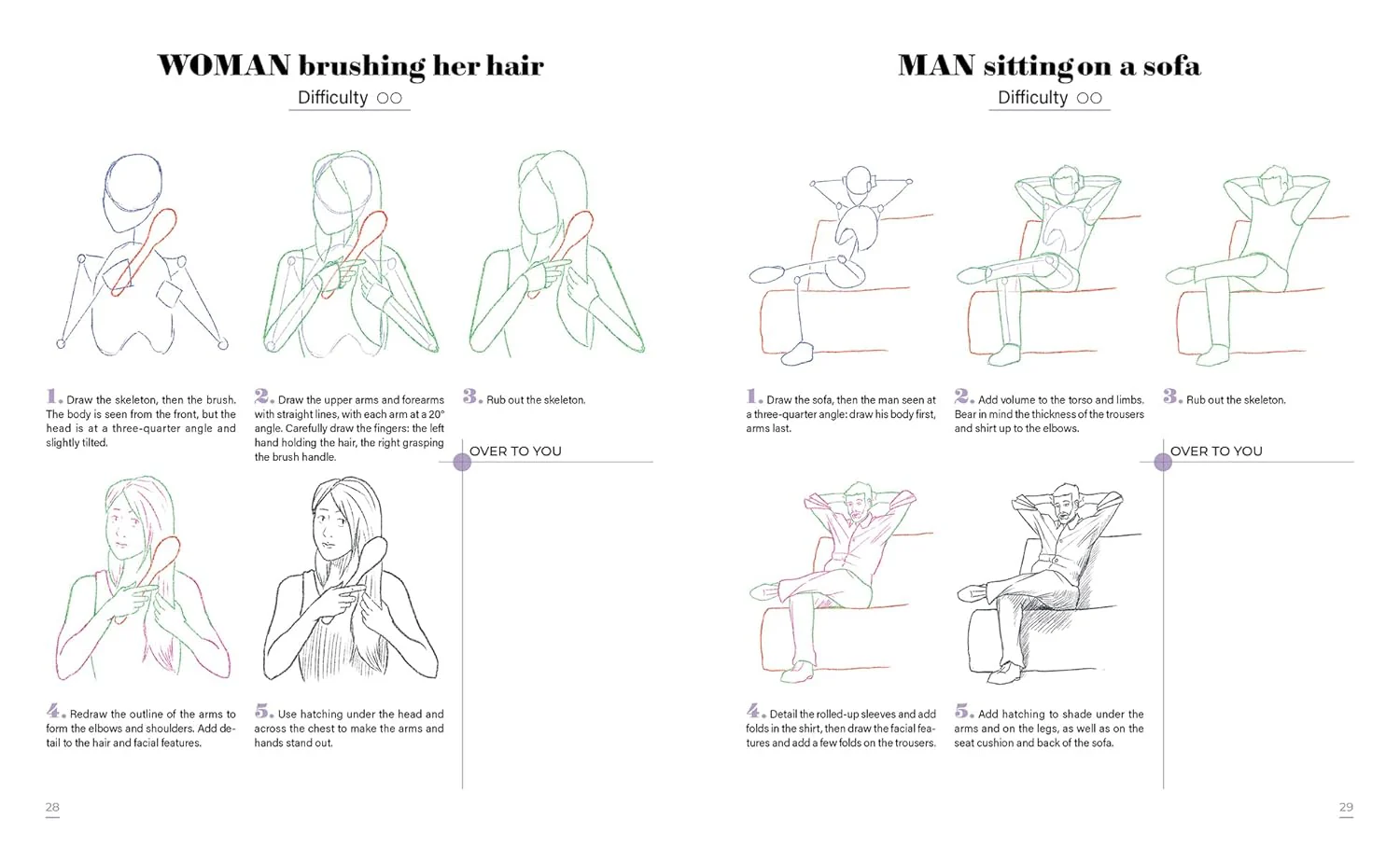 WOMAN brushing her hair

Difficulty ○○

1. Draw the skeleton, then the brush. The body is seen from the front, but the head is at a three-quarter angle and slightly tilted.

2. Draw the upper arms and forearms with straight lines, with each arm at a 20° angle. Carefully draw the fingers: the left hand holding the hair, the right grasping the brush handle.

3. Rub out the skeleton.

OVER TO YOU

4. Redraw the outline of the arms to form the elbows and shoulders. Add detail to the hair and facial features.

5. Use hatching under the head and across the chest to make the arms and hands stand out.

28

MAN sitting on a sofa

Difficulty ○○

1. Draw the sofa, then the man seen at a three-quarter angle: draw his body first, arms last.

2. Add volume to the torso and limbs. Bear in mind the thickness of the trousers and shirt up to the elbows.

3. Rub out the skeleton.

OVER TO YOU

4. Detail the rolled-up sleeves and add folds in the shirt, then draw the facial features and add a few folds on the trousers.

5. Add hatching to shade under the arms and on the legs, as well as on the seat cushion and back of the sofa.

29